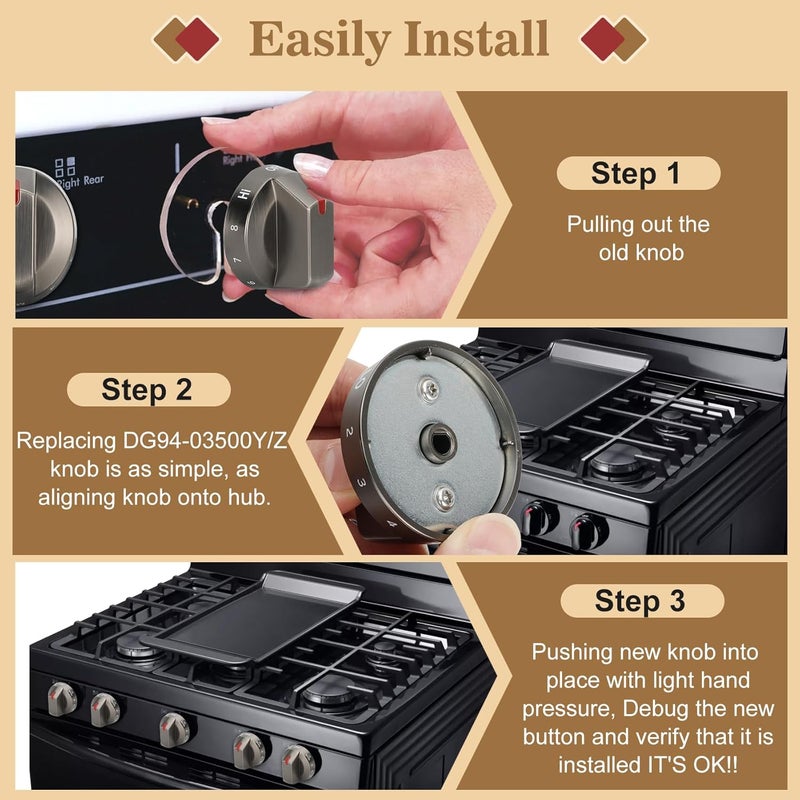 Easily Install

Right Rear

Hi
8
7
6

Step 1

Pulling out the old knob

Step 2

Replacing DG94-03500Y/Z knob is as simple, as aligning knob onto hub.

2
3
4

Step 3

Pushing new knob into place with light hand pressure, Debug the new button and verify that it is installed IT'S OK!!